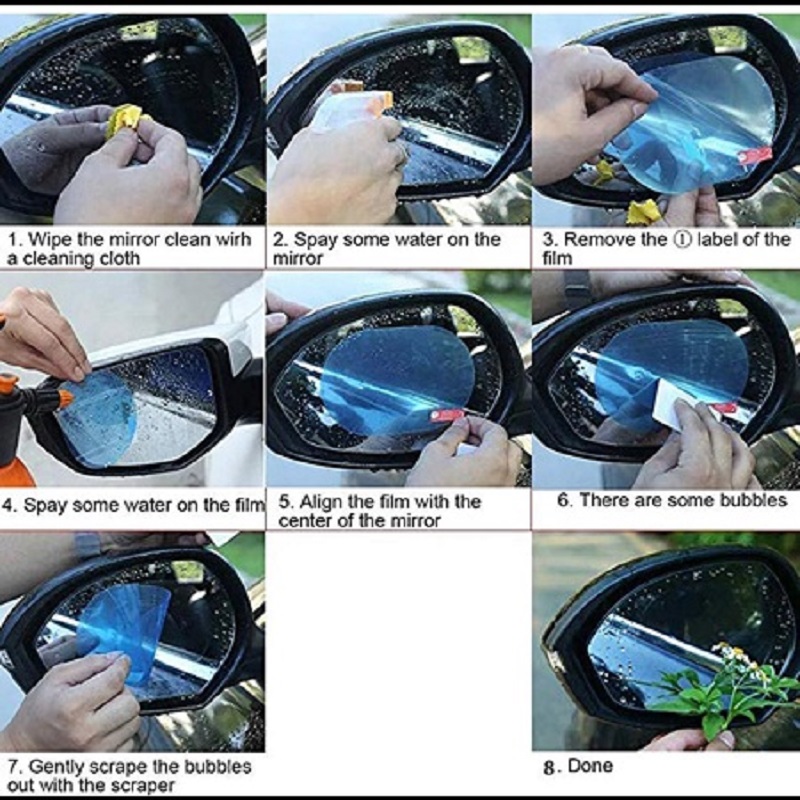 1. Wipe the mirror clean wirh a cleaning cloth

2. Spay some water on the mirror

3. Remove the ① label of the film

4. Spay some water on the film

5. Align the film with the center of the mirror

6. There are some bubbles

7. Gently scrape the bubbles out with the scraper

8. Done