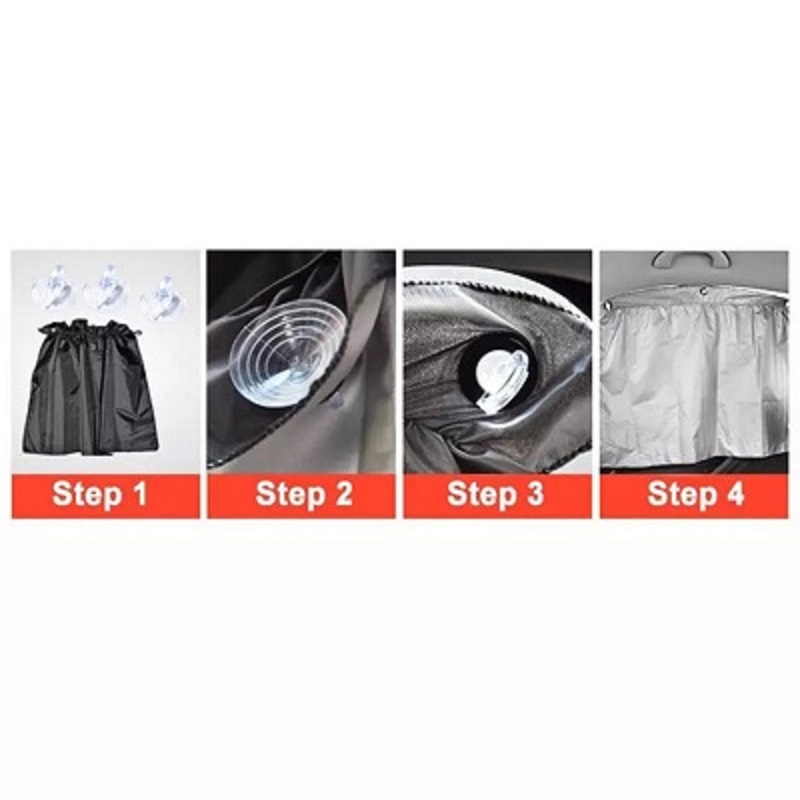 Step 1

Step 2

Step 3

Step 4